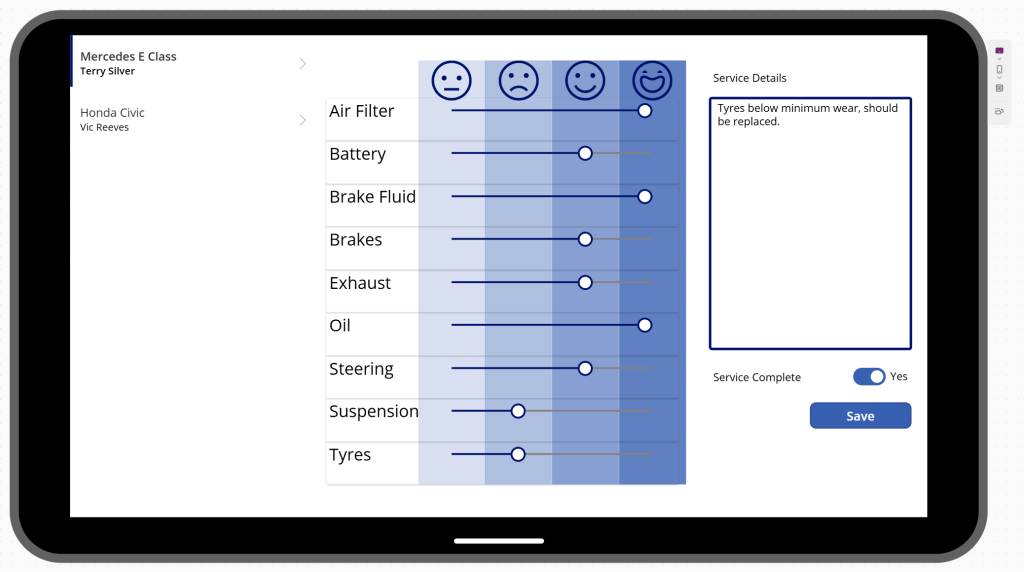 Mercedes E Class
Terry Silver

Honda Civic
Vic Reeves

Air Filter
Battery
Brake Fluid
Brakes
Exhaust
Oil
Steering
Suspension
Tyres

Service Details

Tyres below minimum wear, should be replaced.

Service Complete
Yes

Save