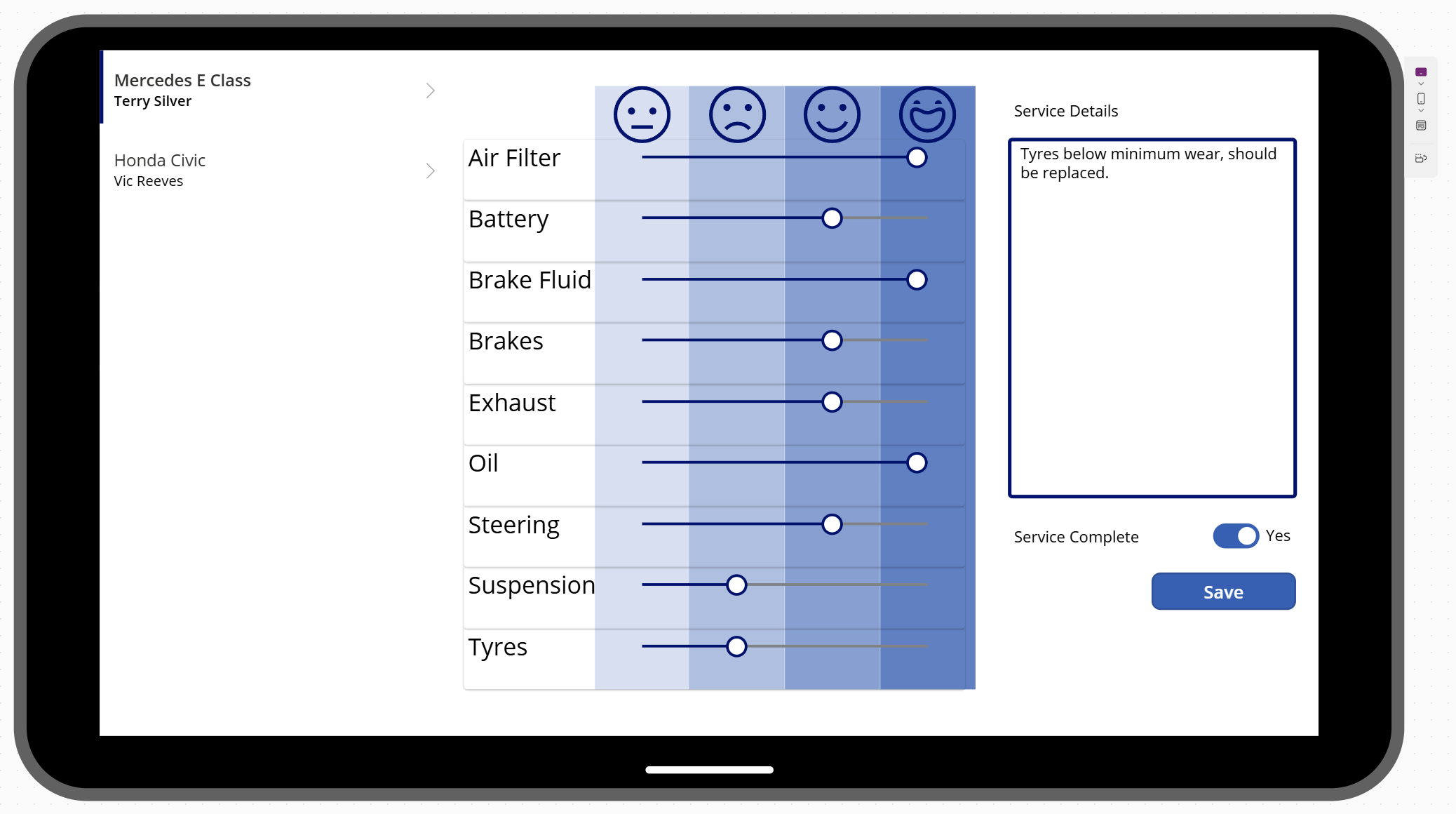 Mercedes E Class
Terry Silver

Honda Civic
Vic Reeves

Air Filter

Battery

Brake Fluid

Brakes

Exhaust

Oil

Steering

Suspension

Tyres

Service Details

Tyres below minimum wear, should be replaced.

Service Complete

Yes

Save