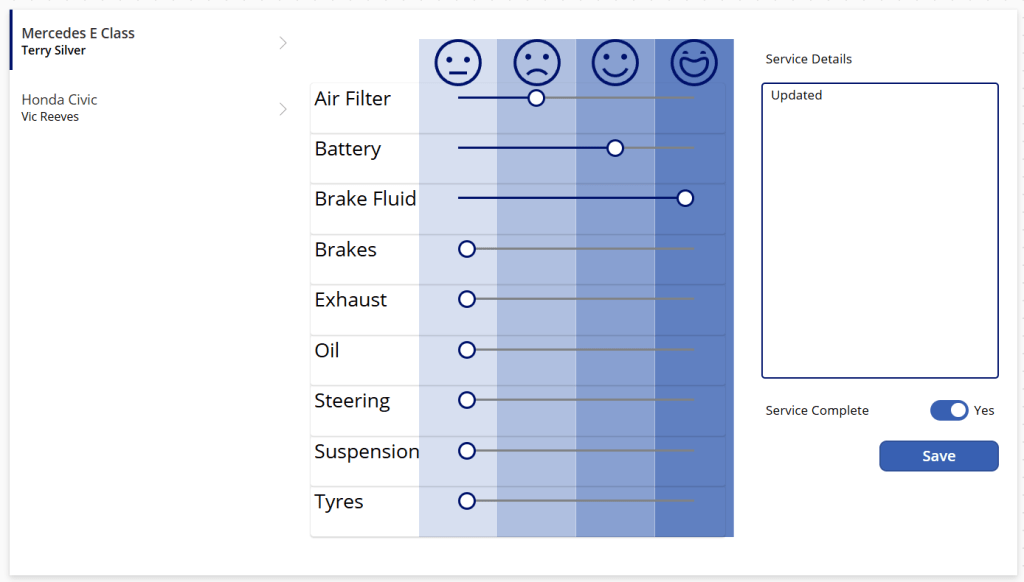 Mercedes E Class
Terry Silver

Honda Civic
Vic Reeves

Air Filter
Battery
Brake Fluid
Brakes
Exhaust
Oil
Steering
Suspension
Tyres

Service Details

Updated

Service Complete
Yes

Save