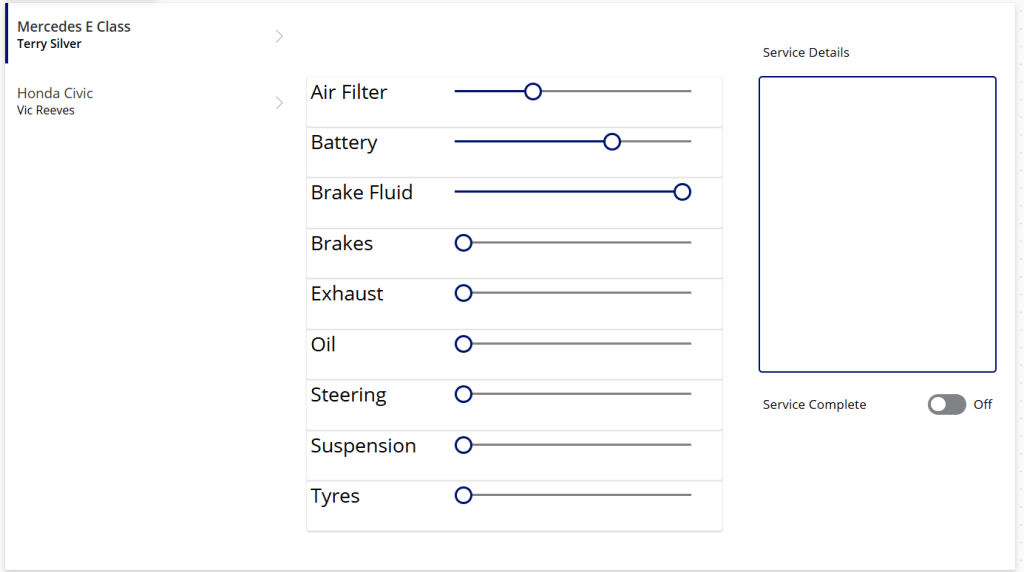 Mercedes E Class
Terry Silver

Honda Civic
Vic Reeves

Air Filter

Battery

Brake Fluid

Brakes

Exhaust

Oil

Steering

Suspension

Tyres

Service Details

Service Complete Off