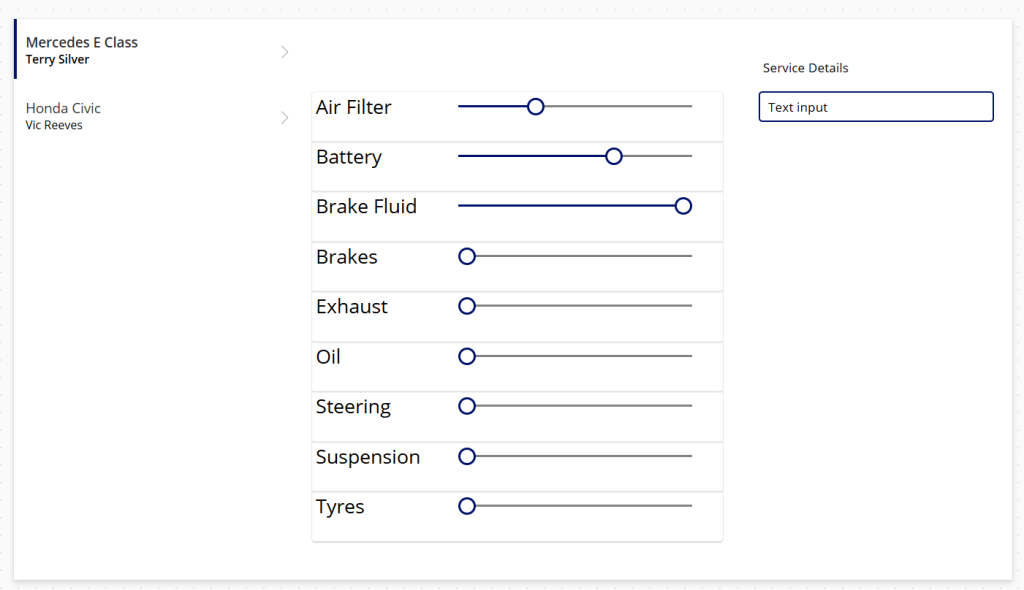 Mercedes E Class
Terry Silver

Honda Civic
Vic Reeves

Air Filter
Battery
Brake Fluid
Brakes
Exhaust
Oil
Steering
Suspension
Tyres

Service Details
Text input