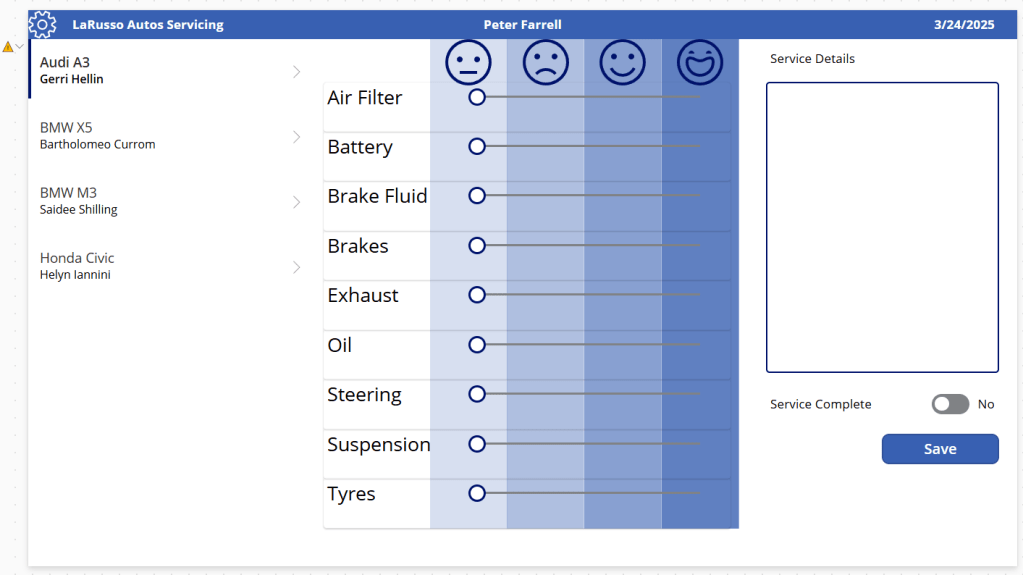 LaRusso Autos Servicing
Peter Farrell
3/24/2025

Audi A3
Gerri Hellin

BMW X5
Bartholomeo Currom

BMW M3
Saidee Shilling

Honda Civic
Helyn Iannini

Air Filter
Battery
Brake Fluid
Brakes
Exhaust
Oil
Steering
Suspension
Tyres

Service Details

Service Complete
No

Save